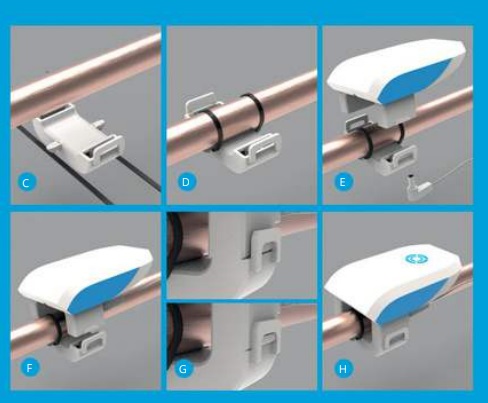 C

D

E

F

G

H